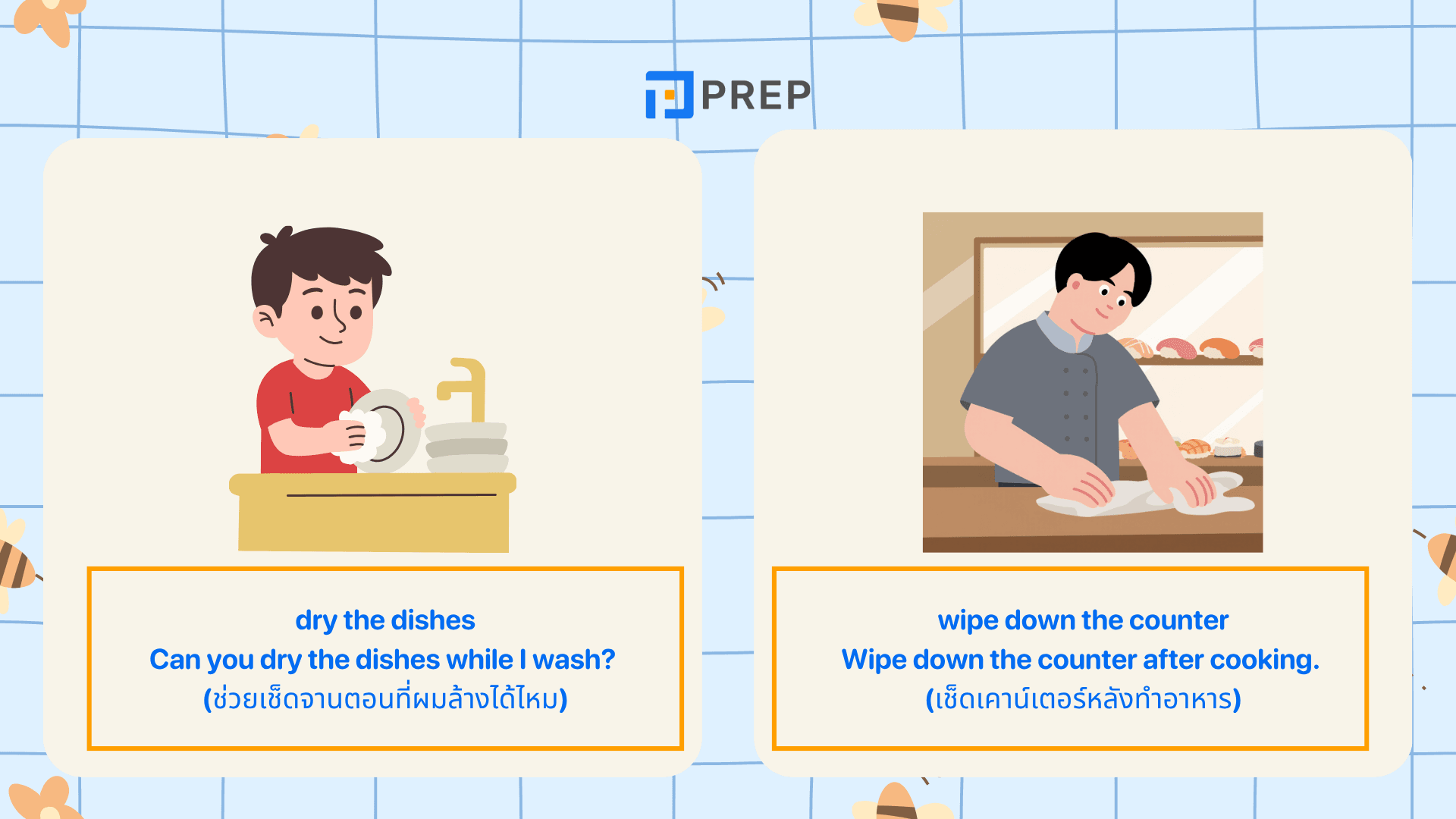 PREP

dry the dishes
Can you dry the dishes while I wash?
(ช่วยเช็ดจานตอนที่ผมล้างได้ไหม)

wipe down the counter
Wipe down the counter after cooking.
(เช็ดเคาน์เตอร์หลังทำอาหาร)