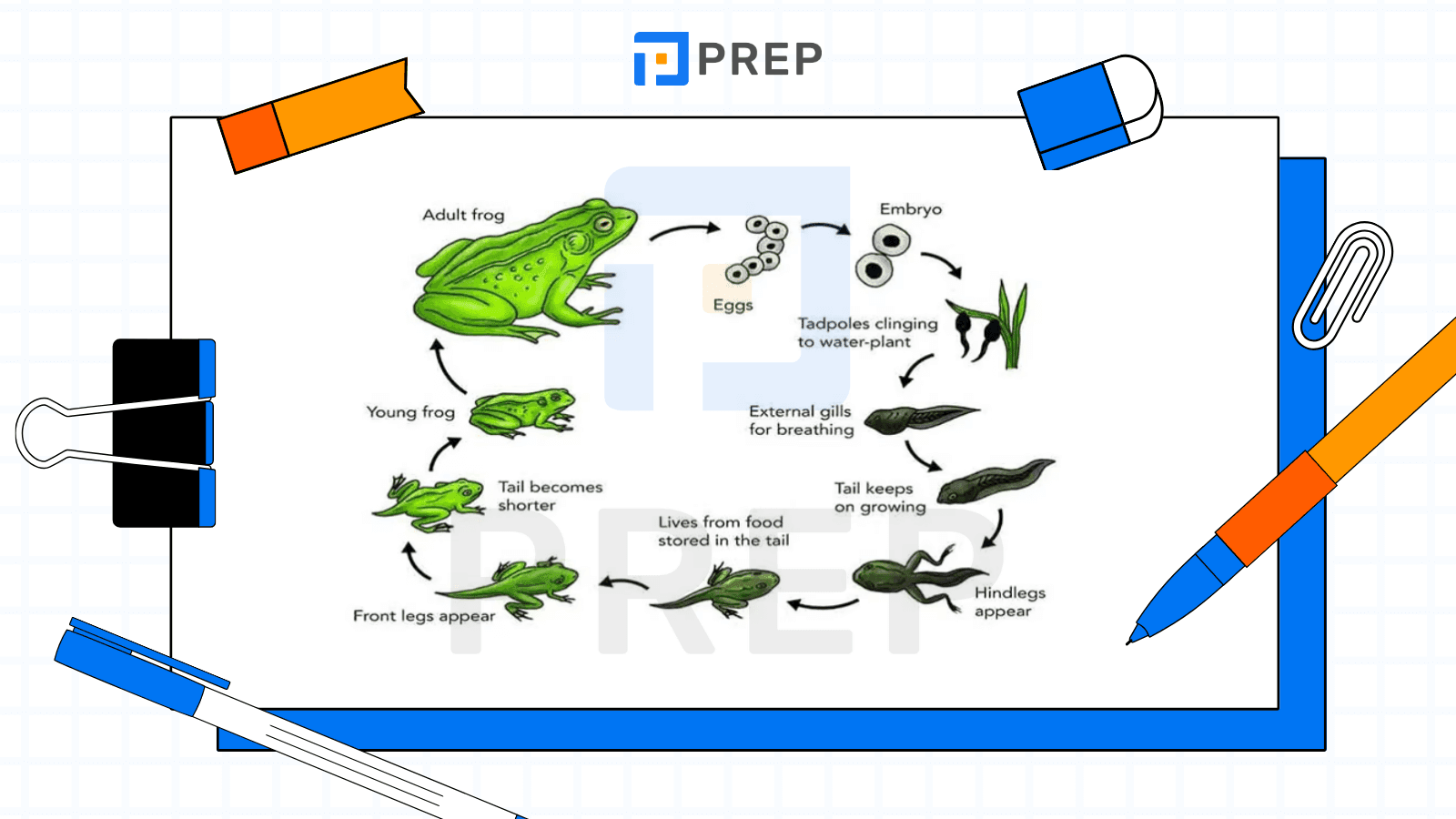 PREP

Adult frog

Eggs

Embryo

Tadpoles clinging to water-plant

External gills for breathing

Tail keeps on growing

Hindlegs appear

Lives from food stored in the tail

Front legs appear

Tail becomes shorter

Young frog

PREP